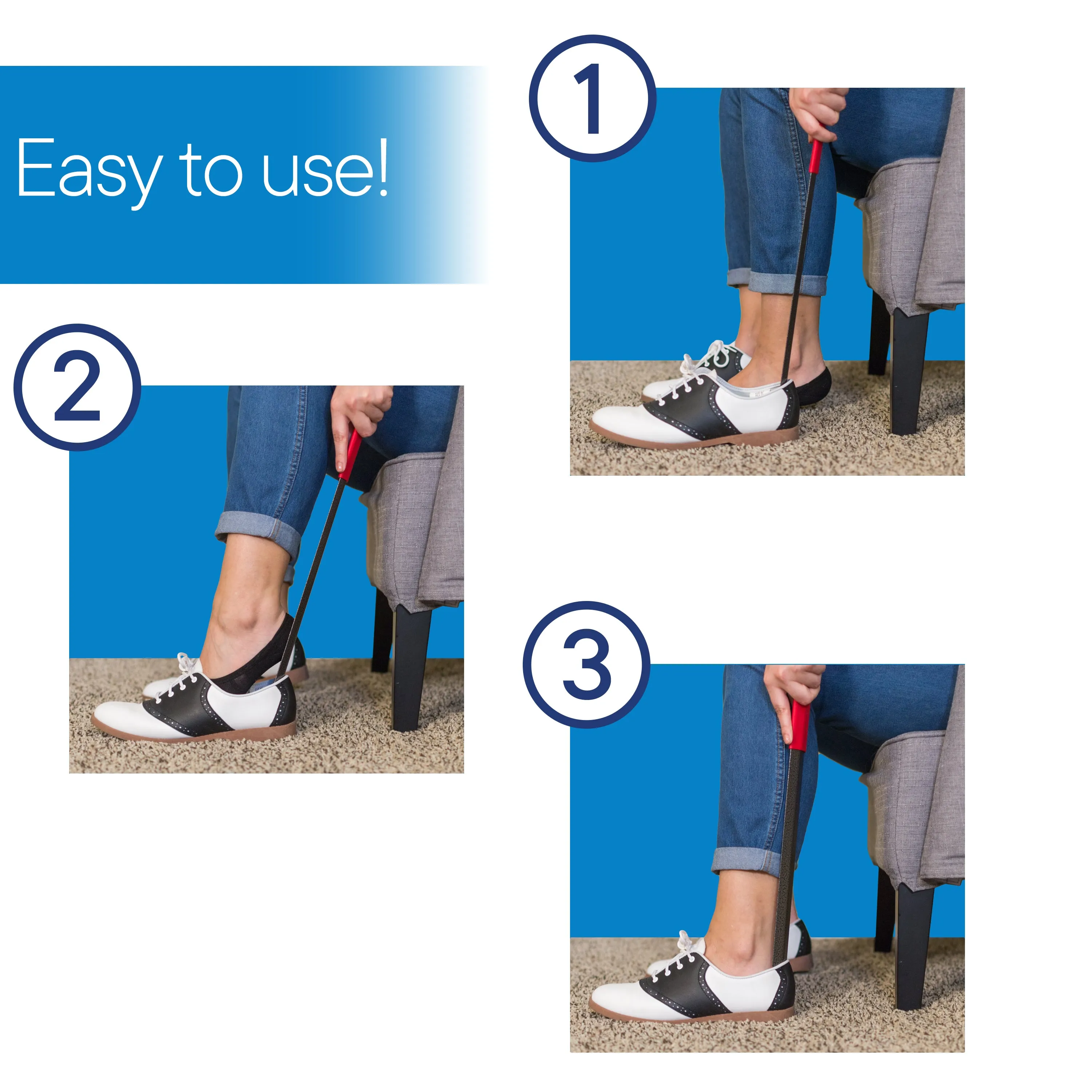 Easy to use!

1

2

3